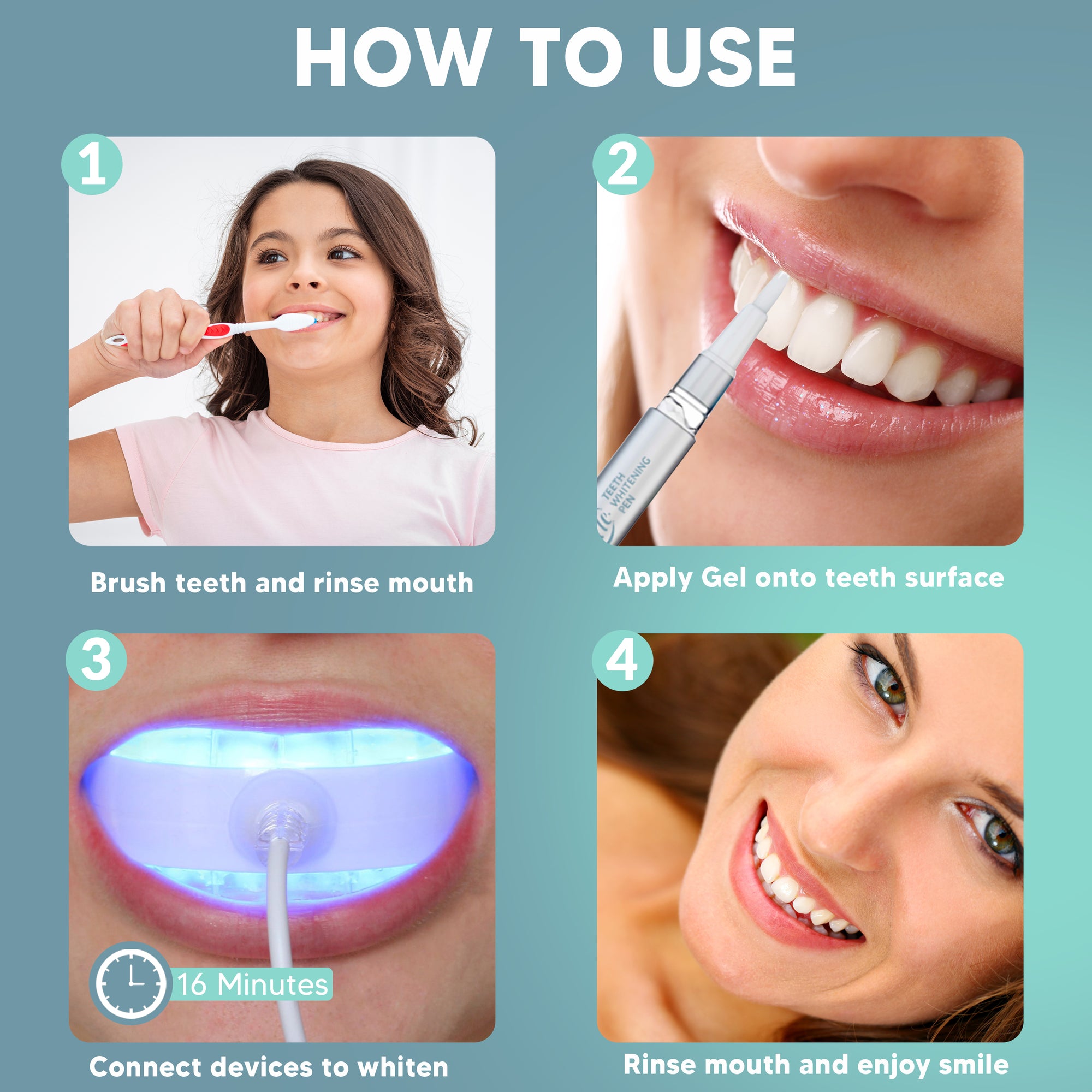 HOW TO USE

1

Brush teeth and rinse mouth

2

TEETH WHITENING PEN

Apply Gel onto teeth surface

3

16 Minutes

Connect devices to whiten

4

Rinse mouth and enjoy smile